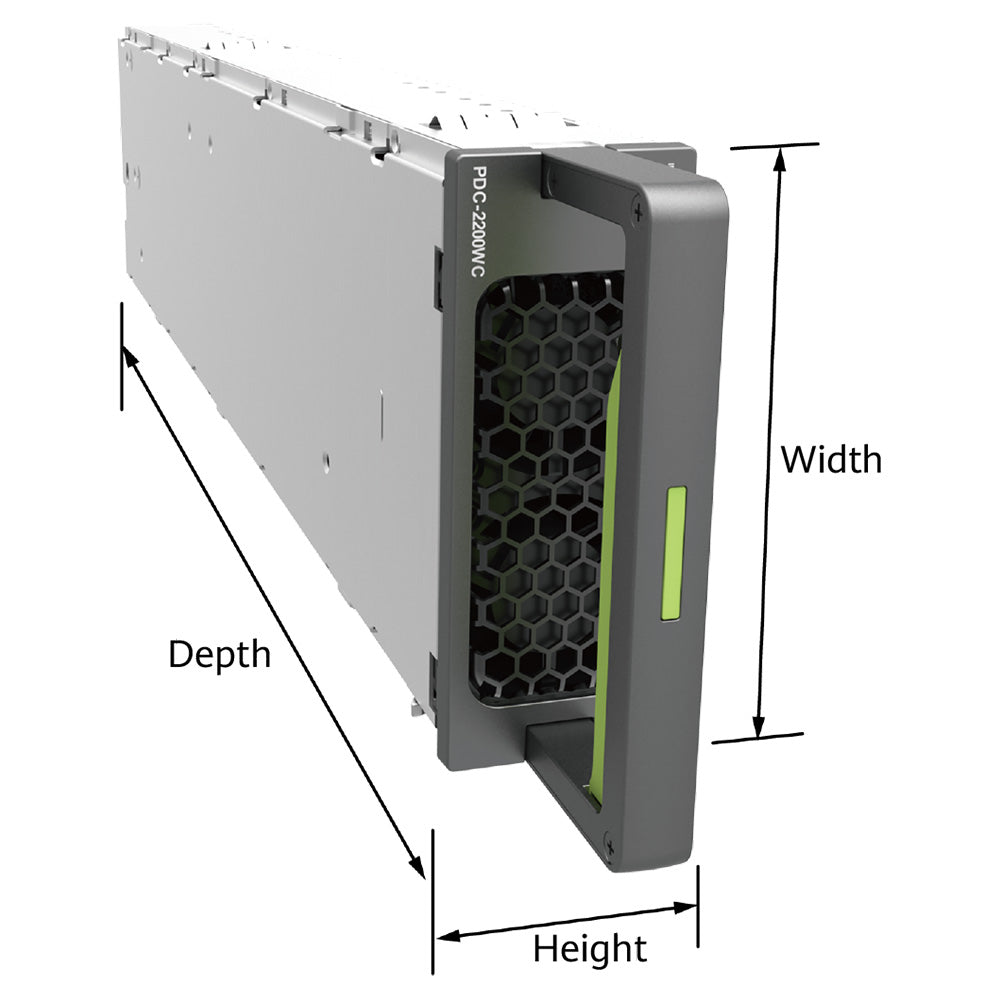 PDC-2200WC

Width

Depth

Height